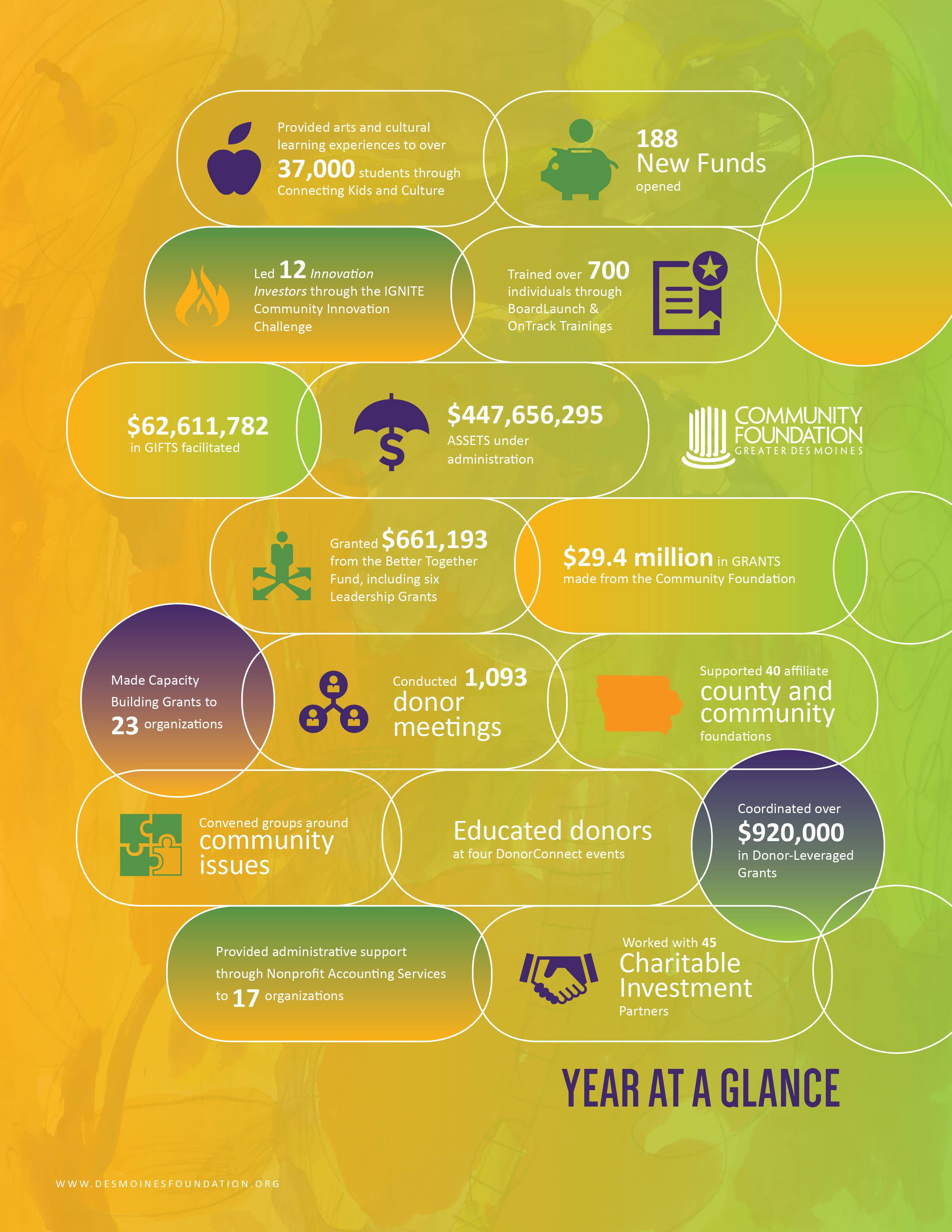 Provided arts and cultural learning experiences to over 37,000 students through Connecting Kids and Culture

188 New Funds opened

Led 12 Innovation Investors through the IGNITE Community Innovation Challenge

Trained over 700 individuals through BoardLaunch & OnTrack Trainings

$62,611,782 in GIFTS facilitated

$447,656,295 ASSETS under administration

COMMUNITY FOUNDATION GREATER DES MOINES

Granted $661,193 from the Better Together Fund, including six Leadership Grants

$29.4 million in GRANTS made from the Community Foundation

Made Capacity Building Grants to 23 organizations

Conducted 1,093 donor meetings

Supported 40 affiliate county and community foundations

Convened groups around community issues

Educated donors at four DonorConnect events

Coordinated over $920,000 in Donor-Leveraged Grants

Provided administrative support through Nonprofit Accounting Services to 17 organizations

Worked with 45 Charitable Investment Partners

YEAR AT A GLANCE

WWW.DESMOINESFOUNDATION.ORG